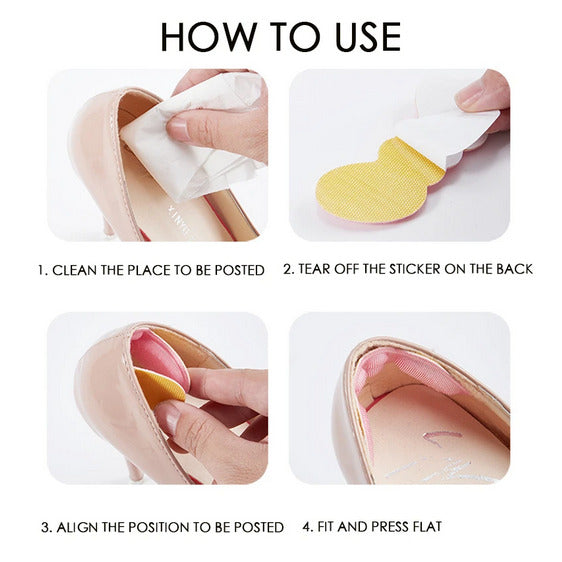 HOW TO USE

1. CLEAN THE PLACE TO BE POSTED

2. TEAR OFF THE STICKER ON THE BACK

3. ALIGN THE POSITION TO BE POSTED

4. FIT AND PRESS FLAT