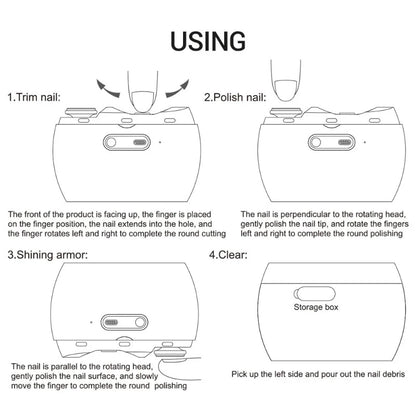 USING

1.Trim nail:

The front of the product is facing up, the finger is placed on the finger position, the nail extends into the hole, and the finger rotates left and right to complete the round cutting

2.Polish nail:

The nail is perpendicular to the rotating head, gently polish the nail tip, and rotate the fingers left and right to complete the round polishing

3.Shining armor:

The nail is parallel to the rotating head, gently polish the nail surface, and slowly move the finger to complete the round polishing

4.Clear:

Storage box

Pick up the left side and pour out the nail debris