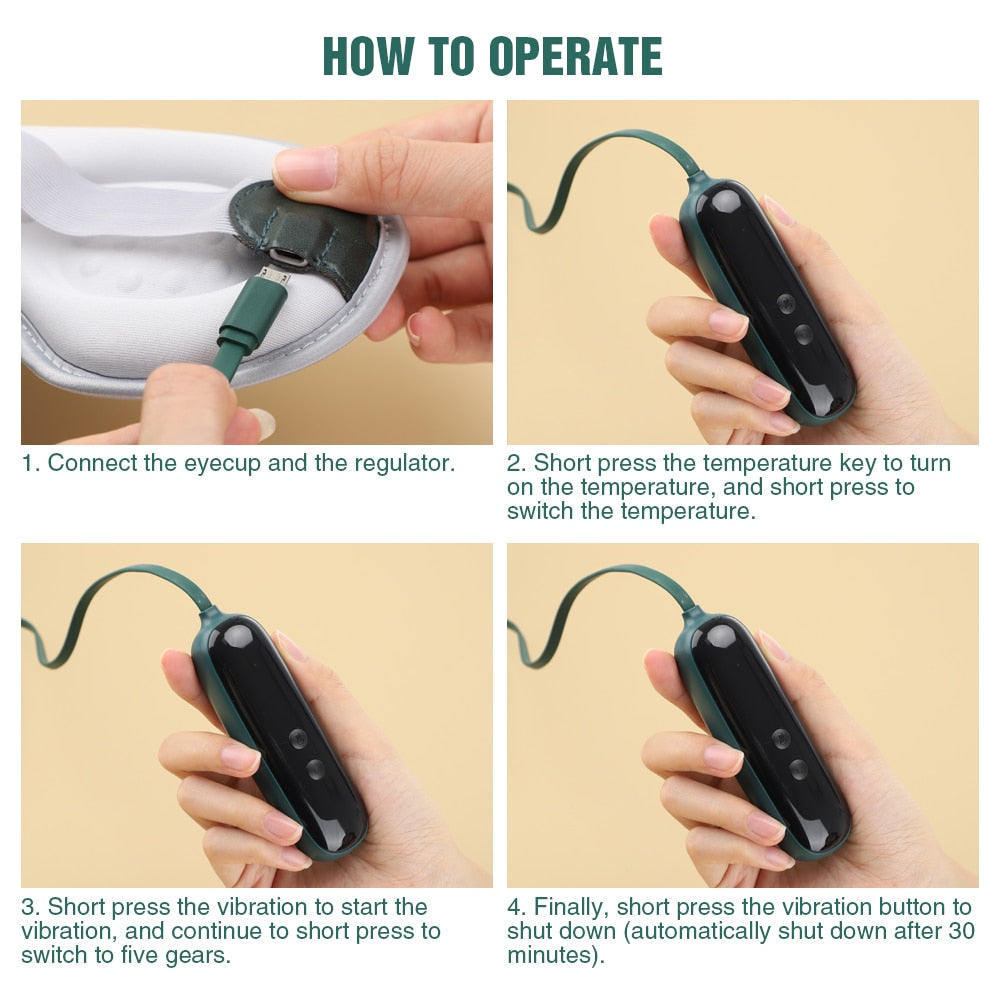 HOW TO OPERATE

1. Connect the eyecup and the regulator.

2. Short press the temperature key to turn on the temperature, and short press to switch the temperature.

3. Short press the vibration to start the vibration, and continue to short press to switch to five gears.

4. Finally, short press the vibration button to shut down (automatically shut down after 30 minutes).